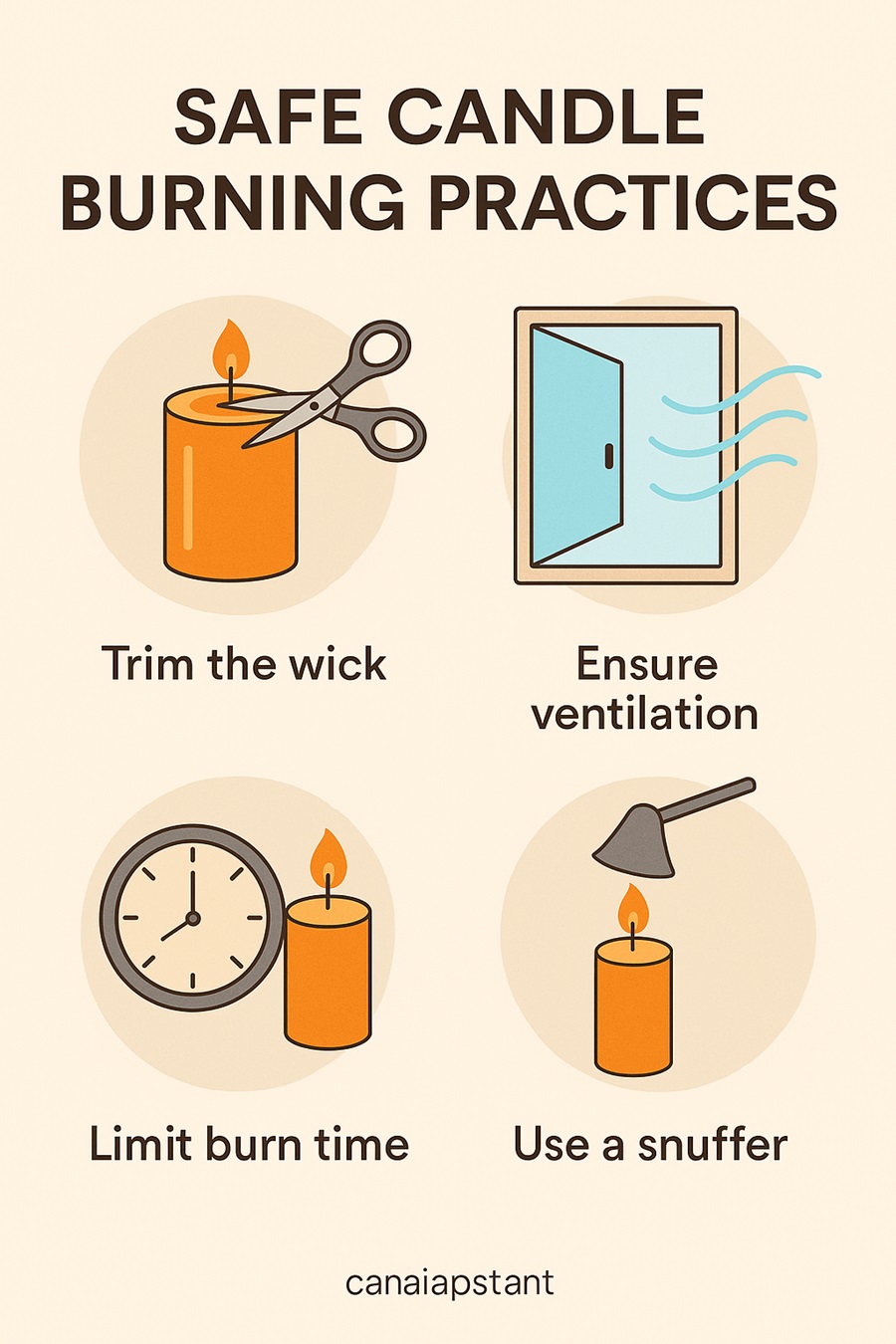 SAFE CANDLE BURNING PRACTICES

Trim the wick

Ensure ventilation

Limit burn time

Use a snuffer

canaiapstant