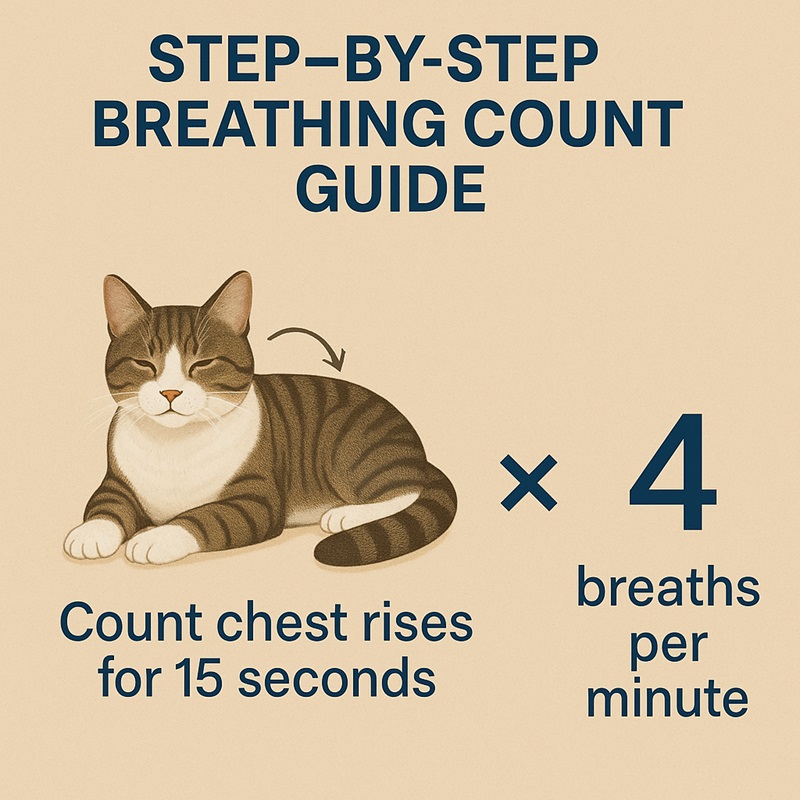 STEP–BY-STEP BREATHING COUNT GUIDE

Count chest rises for 15 seconds

× 4

breaths per minute