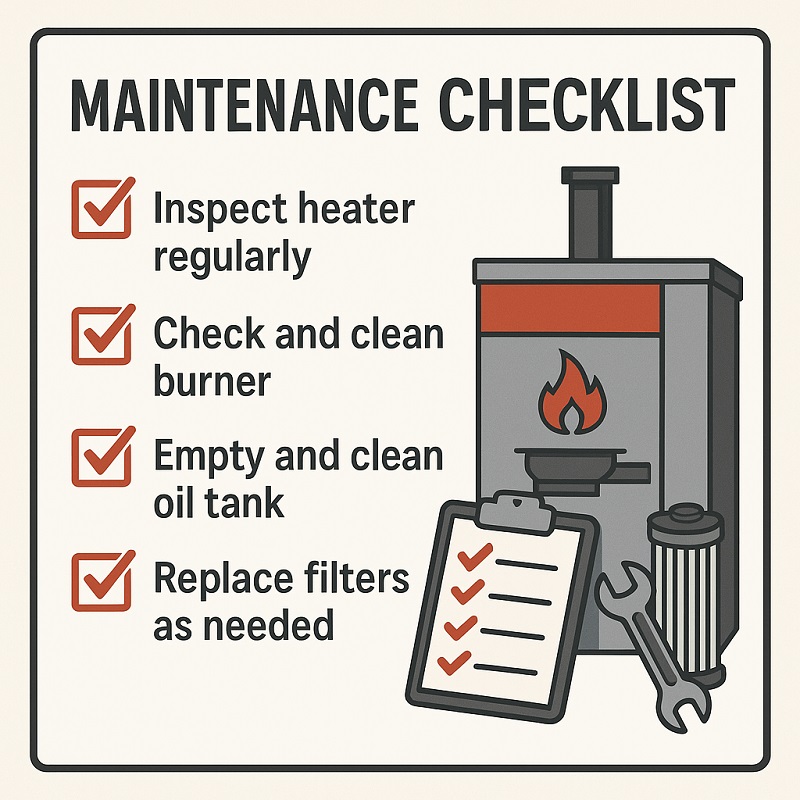 MAINTENANCE CHECKLIST

Inspect heater regularly

Check and clean burner

Empty and clean oil tank

Replace filters as needed